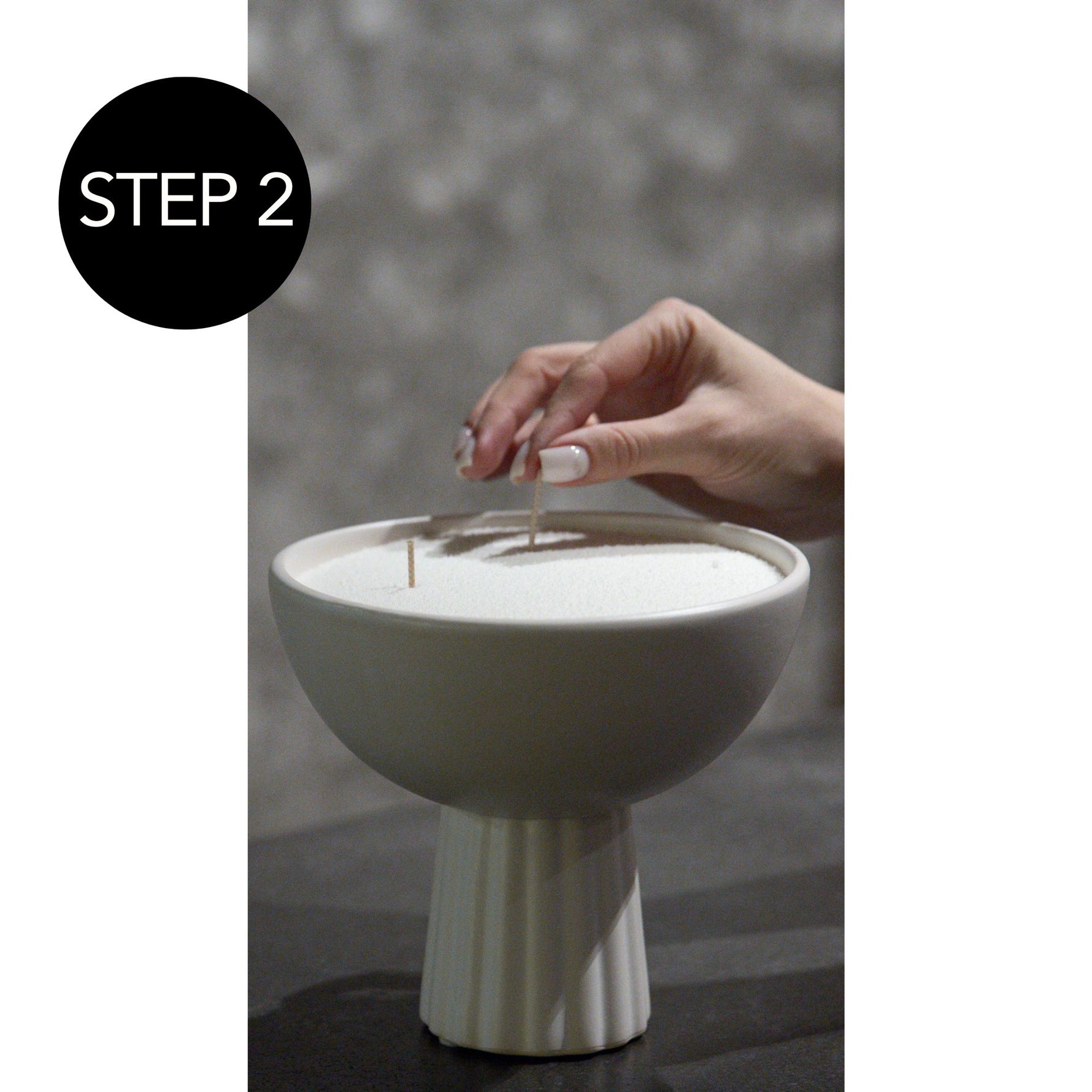 STEP 2